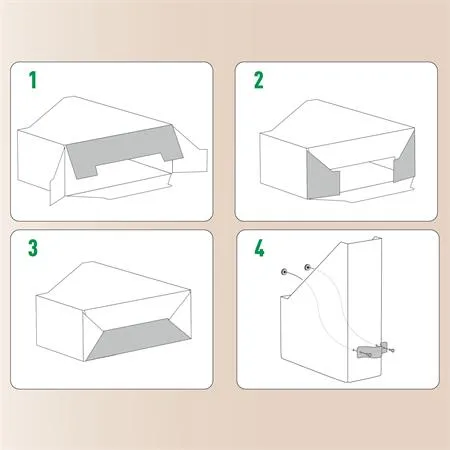 1

2

3

4